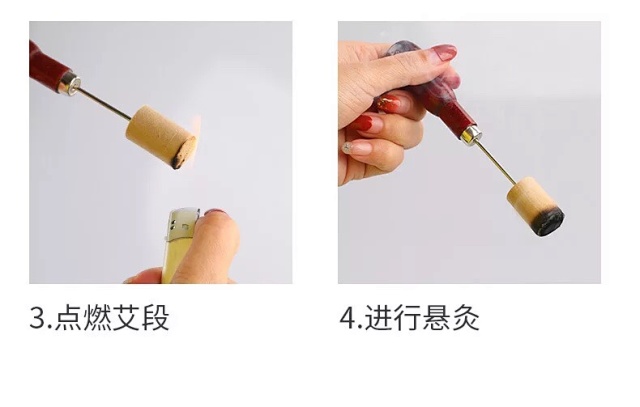 3.点燃艾段

4.进行悬灸