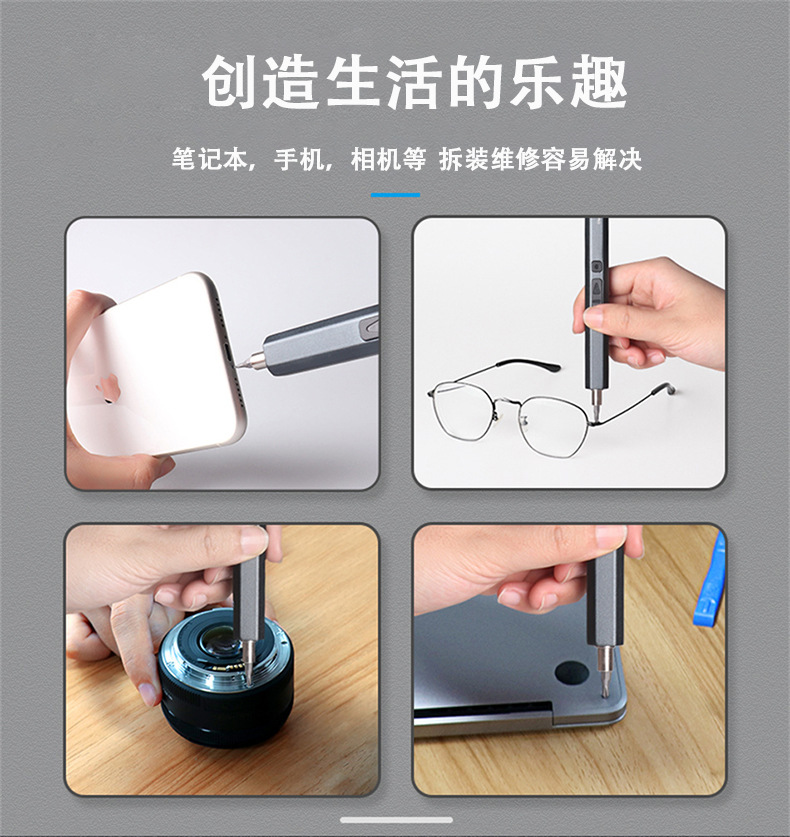 创造生活的乐趣

笔记本，手机，相机等 拆装维修容易解决