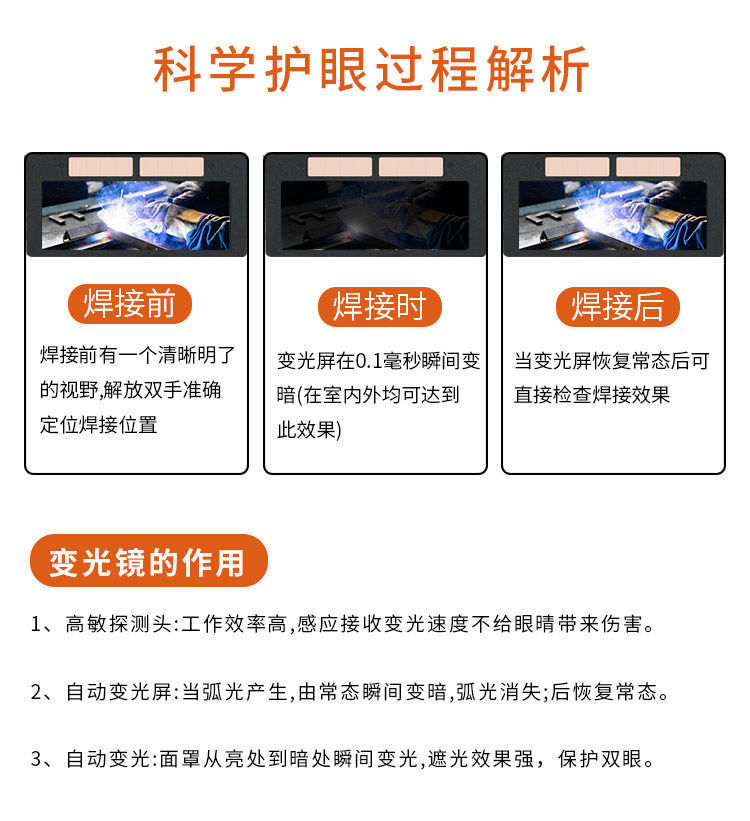 科学护眼过程解析

焊接前

焊接前有一个清晰明了的视野,解放双手准确定位焊接位置

焊接时

变光屏在0.1毫秒瞬间变暗(在室内外均可达到此效果)

焊接后

当变光屏恢复常态后可直接检查焊接效果

变光镜的作用

1、高敏探测头:工作效率高,感应接收变光速度不给眼睛带来伤害。

2、自动变光屏:当弧光产生,由常态瞬间变暗,弧光消失;后恢复常态。

3、自动变光:面罩从亮处到暗处瞬间变光,遮光效果强，保护双眼。