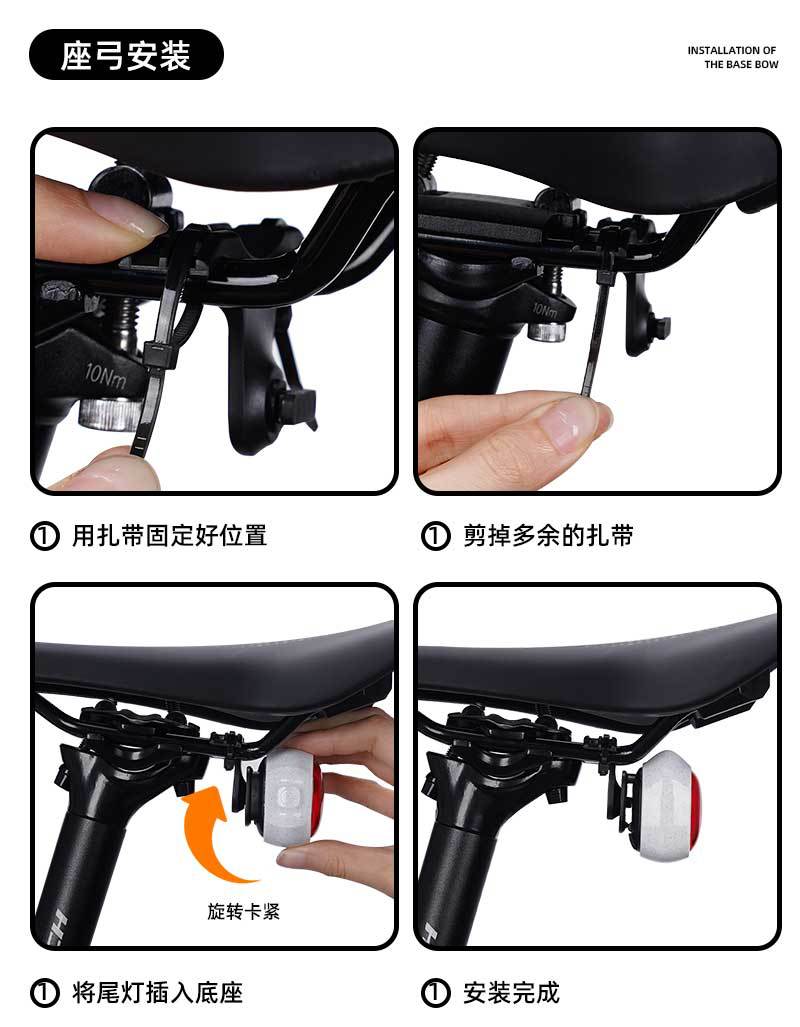 座弓安装

INSTALLATION OF THE BASE BOW

10Nm

10Nm

① 用扎带固定好位置

① 剪掉多余的扎带

旋转卡紧

① 将尾灯插入底座

① 安装完成