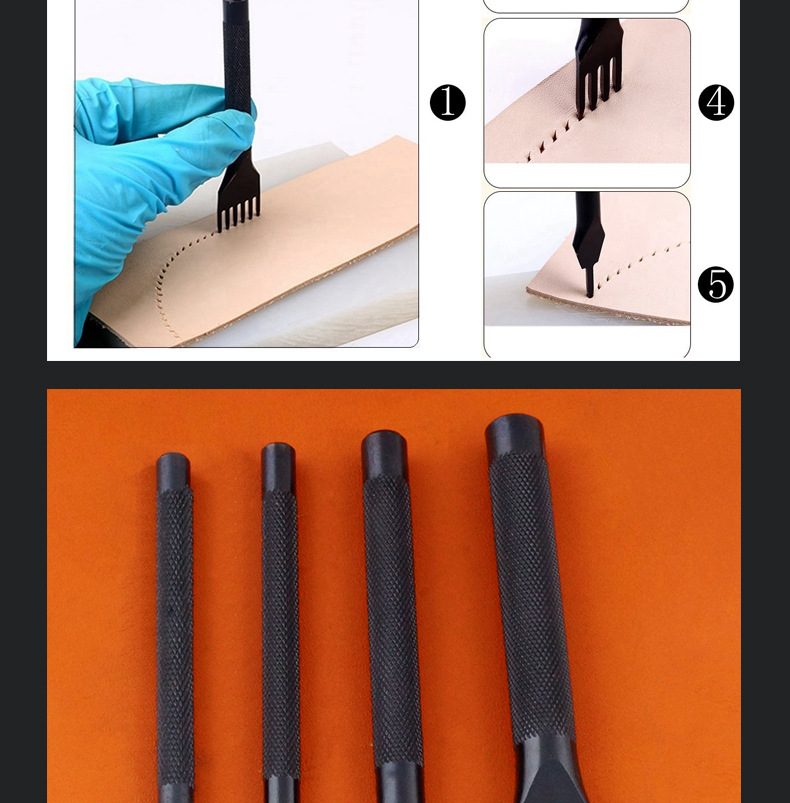 ❶
❹
❺