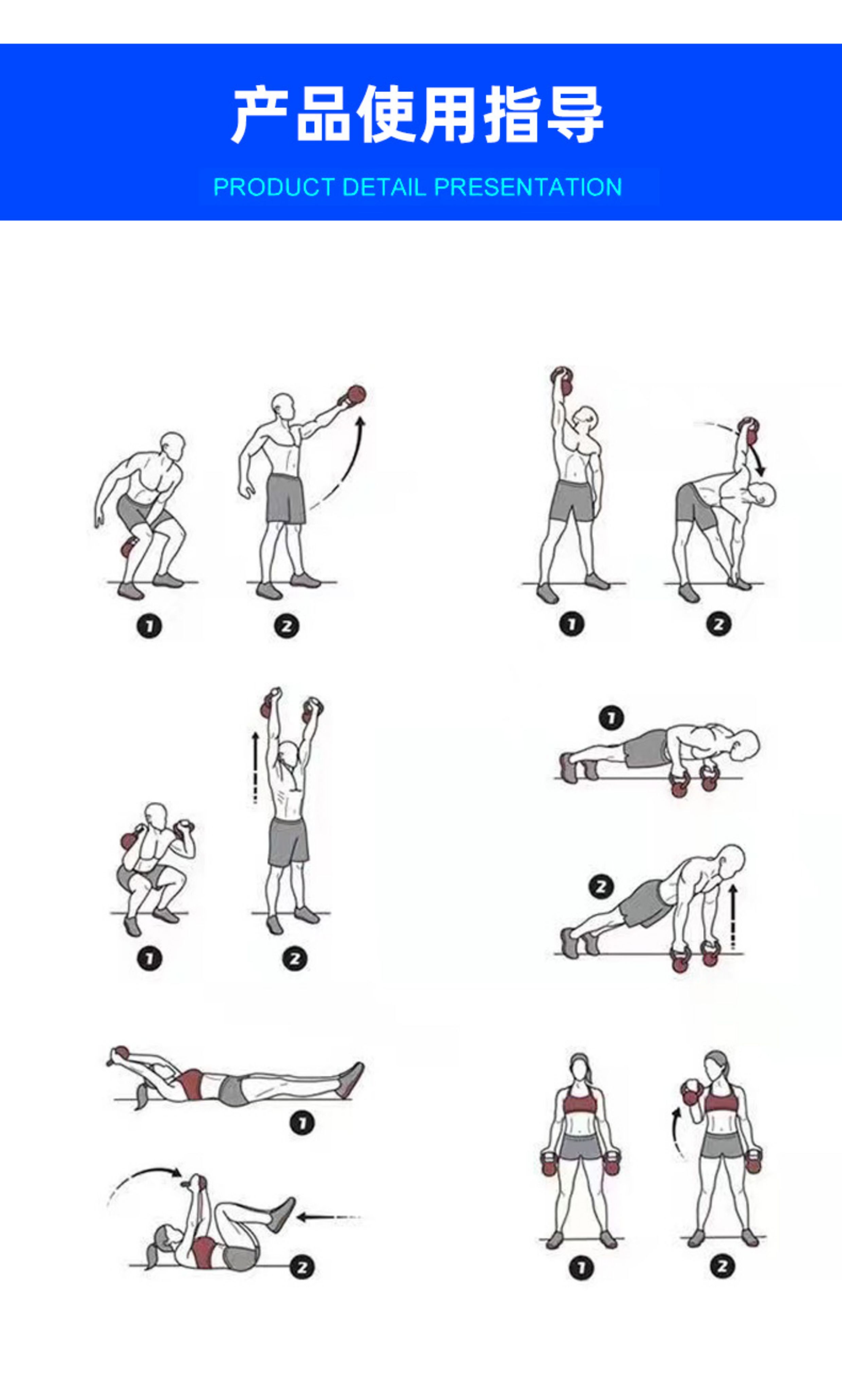 产品使用指导
PRODUCT DETAIL PRESENTATION

1 2

1 2

1 2

1

2

1

2

1 2