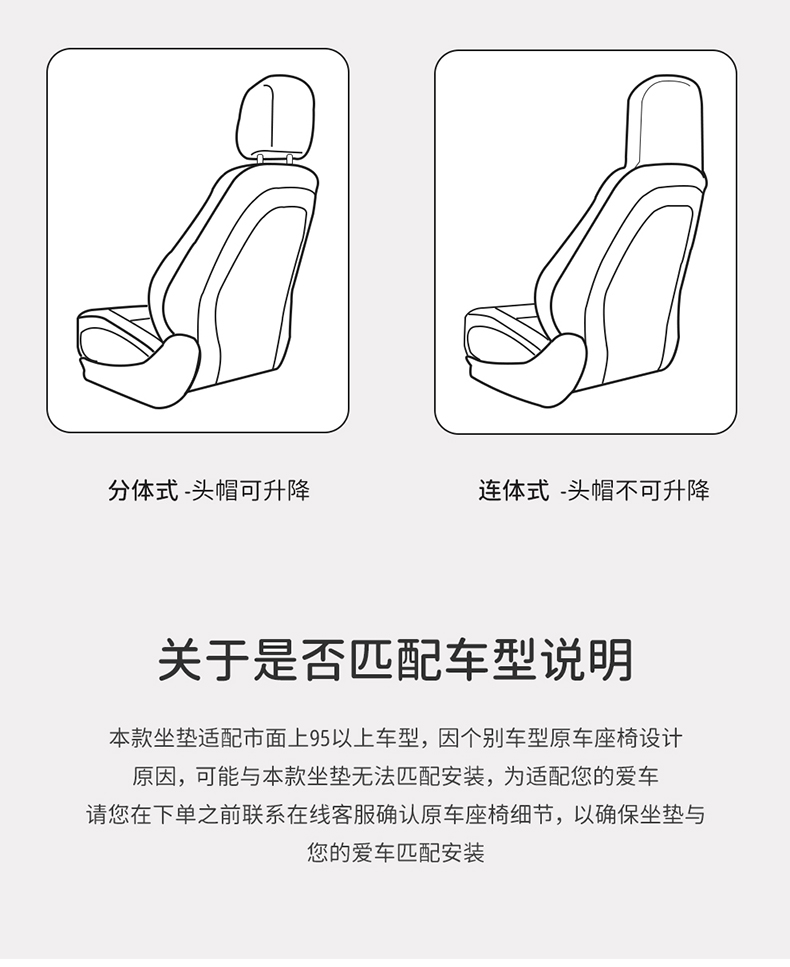 分体式 -头帽可升降

连体式 -头帽不可升降

关于是否匹配车型说明

本款坐垫适配市面上95以上车型，因个别车型原车座椅设计原因，可能与本款坐垫无法匹配安装，为适配您的爱车请您在下单之前联系在线客服确认原车座椅细节，以确保坐垫与您的爱车匹配安装