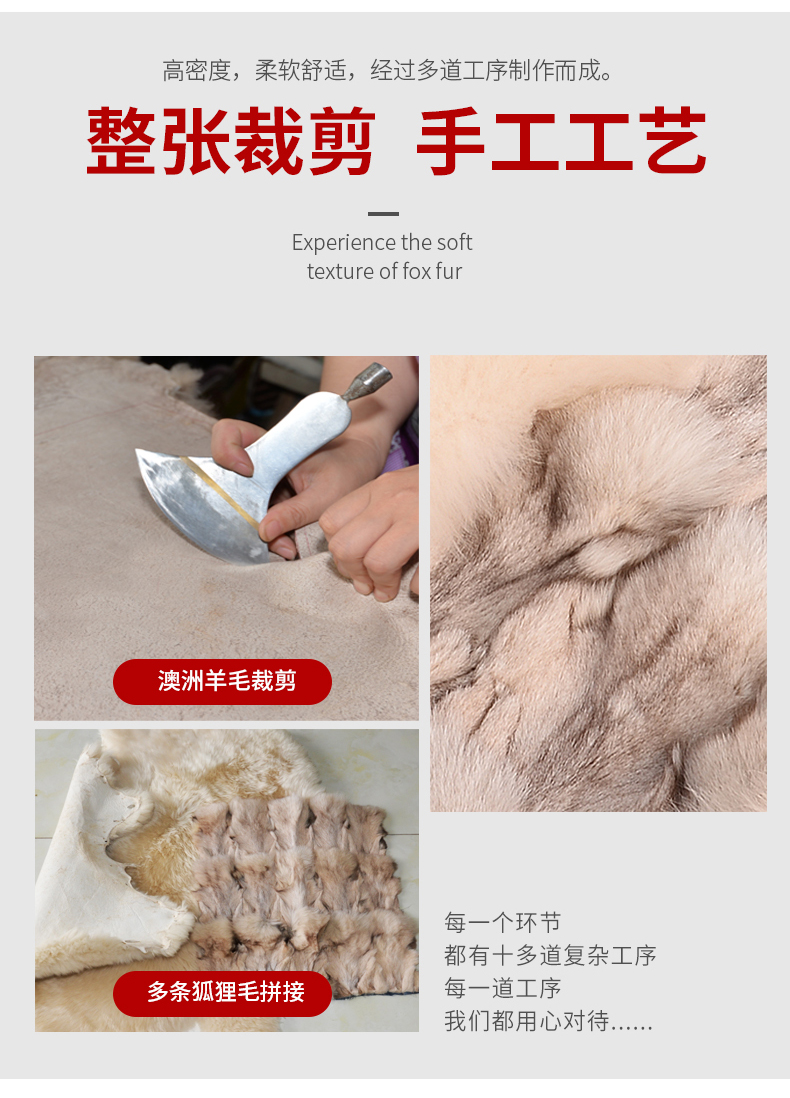 高密度，柔软舒适，经过多道工序制作而成。

整张裁剪 手工工艺

Experience the soft texture of fox fur

澳洲羊毛裁剪

多条狐狸毛拼接

每一个环节
都有十多道复杂工序
每一道工序
我们都用心对待……